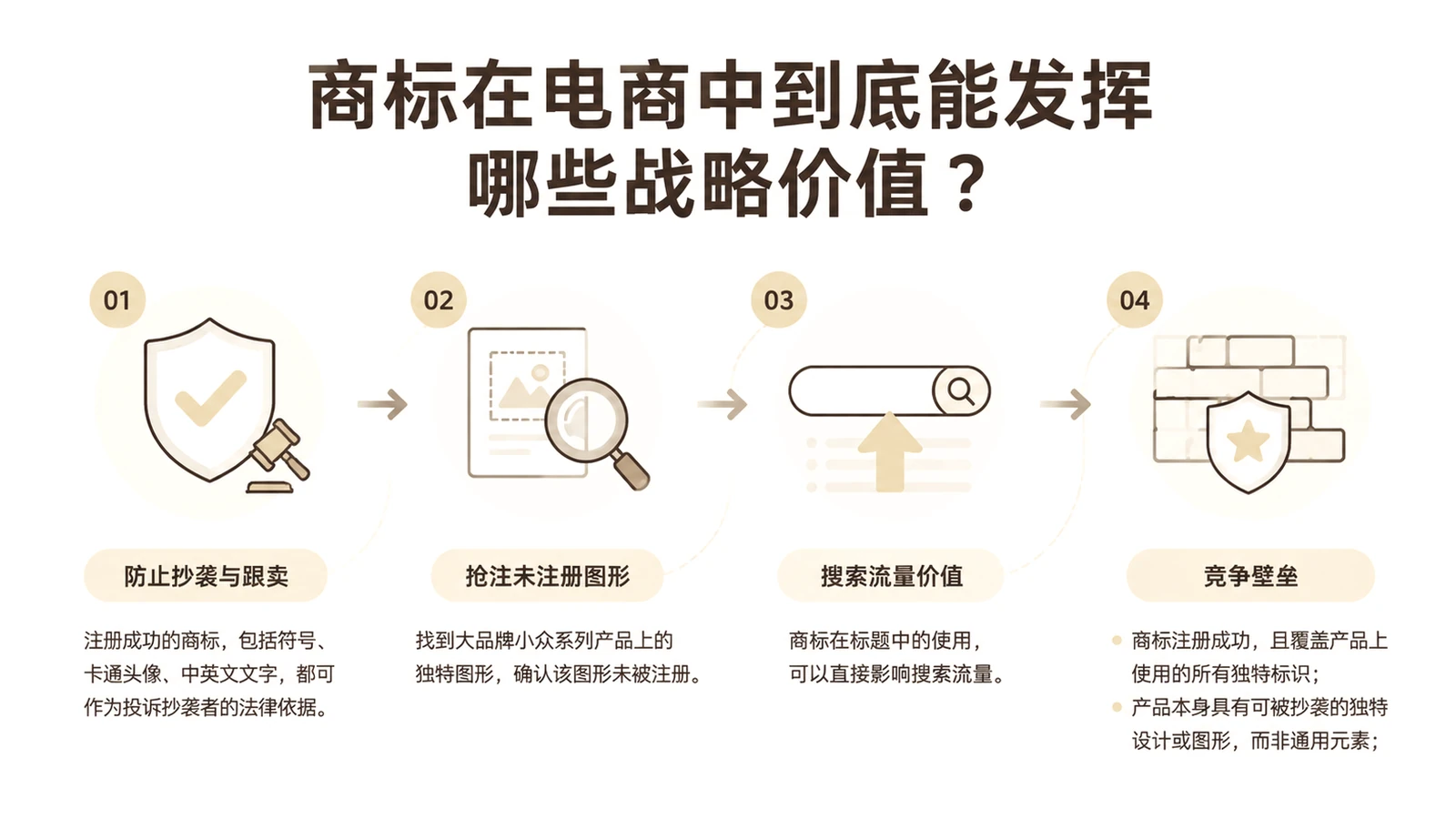 商标在电商中到底能发挥哪些战略价值？

01

防止抄袭与跟卖

注册成功的商标，包括符号、卡通头像、中英文文字，都可作为投诉抄袭者的法律依据。

02

抢注未注册图形

找到大品牌小众系列产品上的独特图形，确认该图形未被注册。

03

搜索流量价值

商标在标题中的使用，可以直接影响搜索流量。

04

竞争壁垒

商标注册成功，且覆盖产品上使用的所有独特标识；
产品本身具有可被抄袭的独特设计或图形，而非通用元素；